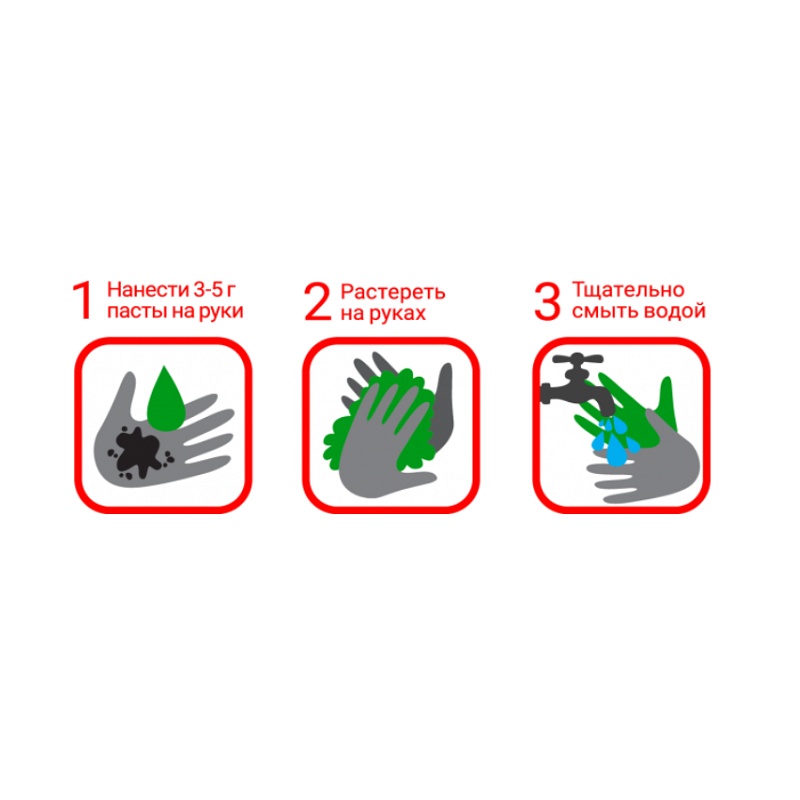 1 Нанести 3-5 г пасты на руки

2 Растереть на руках

3 Тщательно смыть водой